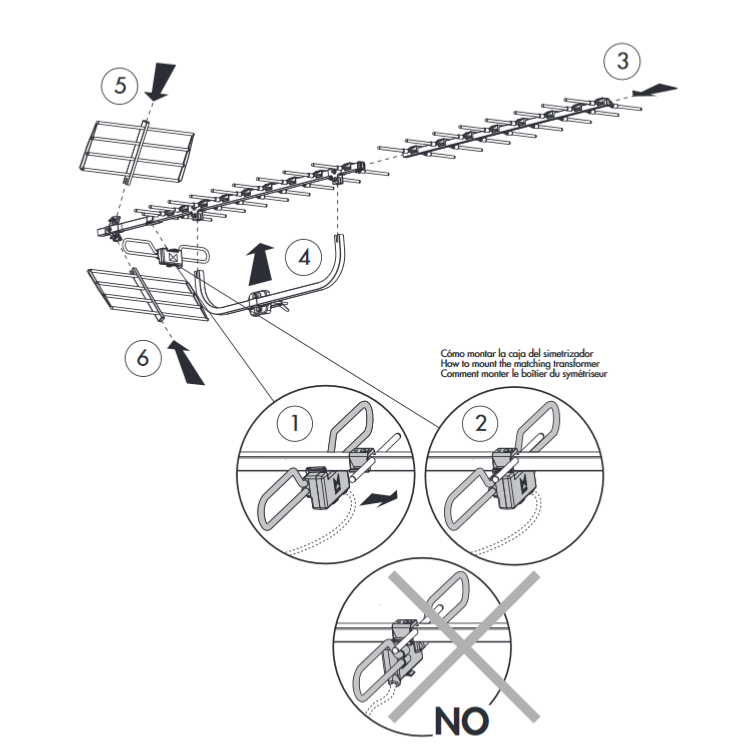 5

3

4

6

Cómo montar la caja del simetrizador
How to mount the matching transformer
Comment monter le boîtier du symétriseur

1

2

NO