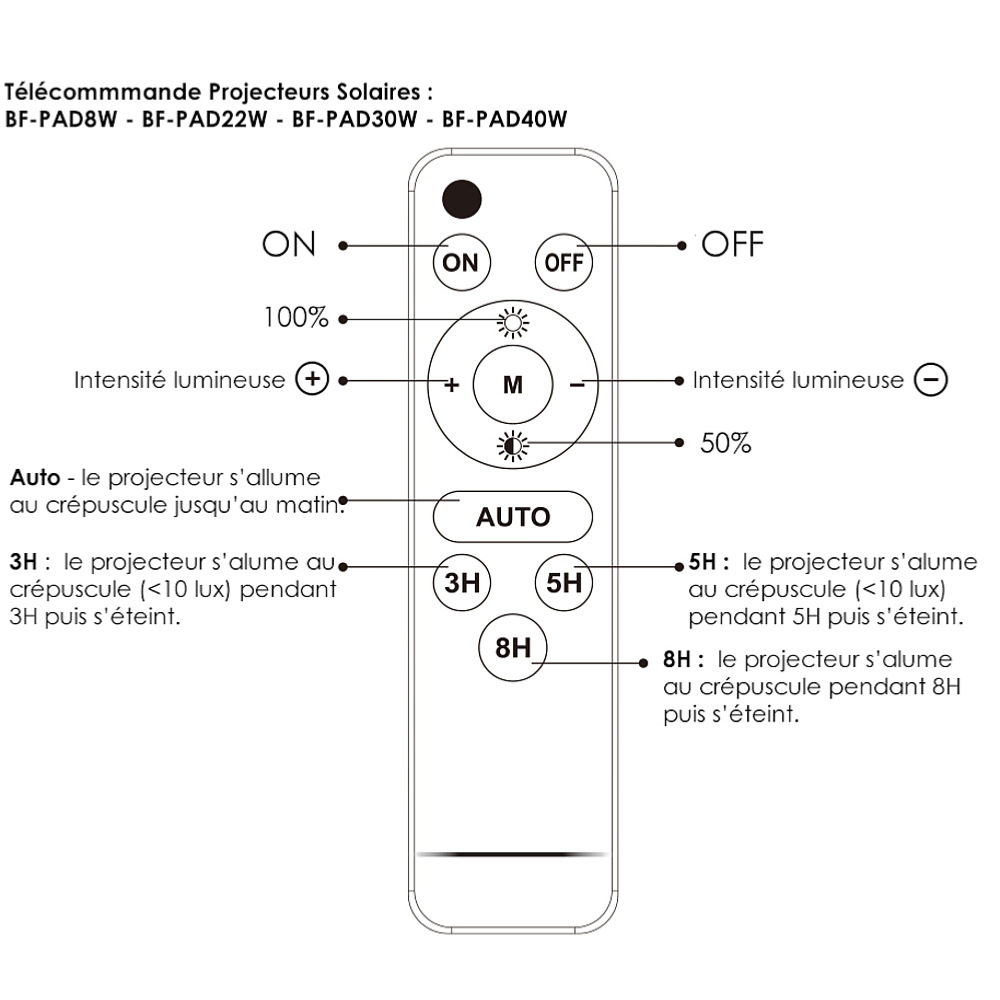 Télécommmande Projecteurs Solaires :
BF-PAD8W - BF-PAD22W - BF-PAD30W - BF-PAD40W

ON
ON
OFF
OFF

100%

Intensité lumineuse +
+
M
−
Intensité lumineuse −

50%

Auto - le projecteur s'allume au crépuscule jusqu'au matin.
AUTO

3H : le projecteur s'alume au crépuscule (<10 lux) pendant 3H puis s'éteint.
3H
5H
5H : le projecteur s'alume au crépuscule (<10 lux) pendant 5H puis s'éteint.

8H
8H : le projecteur s'alume au crépuscule pendant 8H puis s'éteint.