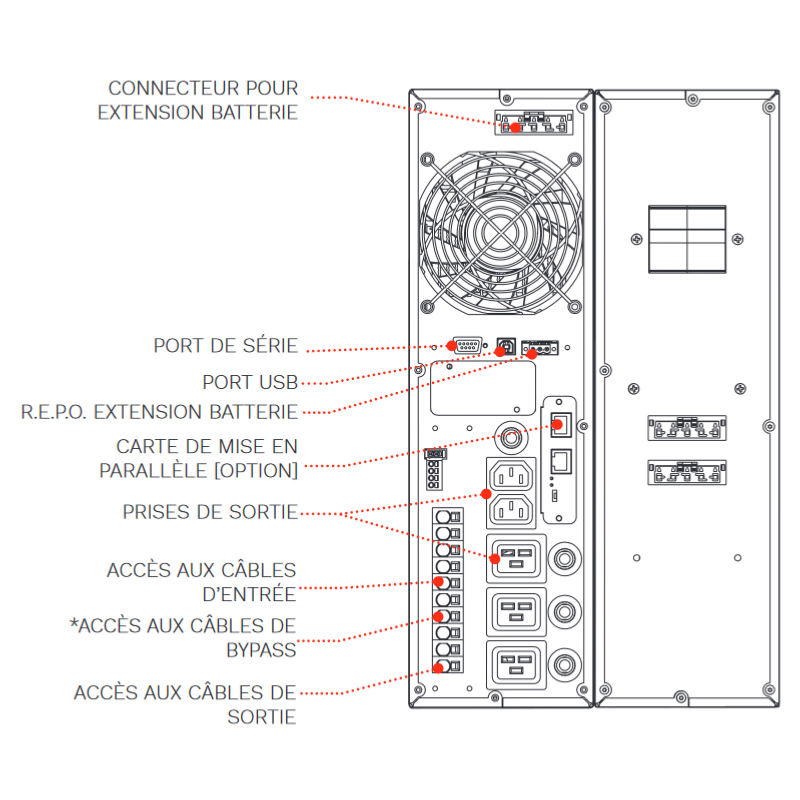 CONNECTEUR POUR EXTENSION BATTERIE

PORT DE SÉRIE

PORT USB

R.E.P.O. EXTENSION BATTERIE

CARTE DE MISE EN PARALLÈLE [OPTION]

PRISES DE SORTIE

ACCÈS AUX CÂBLES D'ENTRÉE

*ACCÈS AUX CÂBLES DE BYPASS

ACCÈS AUX CÂBLES DE SORTIE